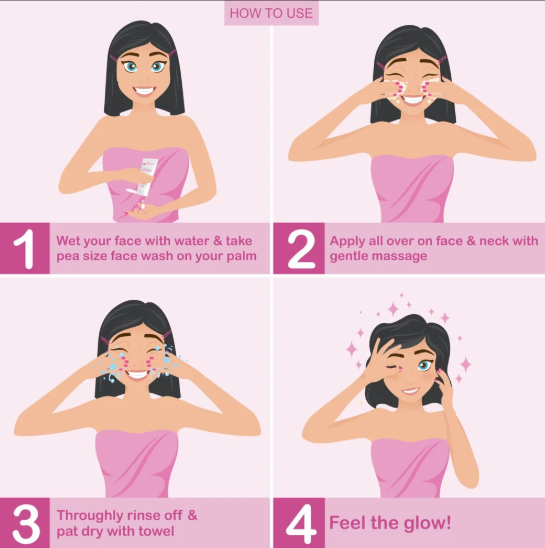 HOW TO USE

1 Wet your face with water & take pea size face wash on your palm

2 Apply all over on face & neck with gentle massage

3 Throughly rinse off & pat dry with towel

4 Feel the glow!