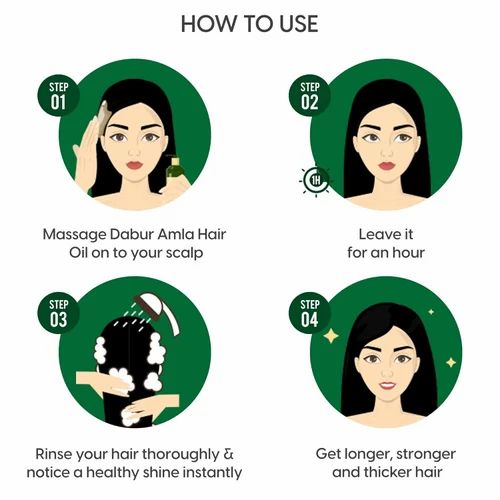 HOW TO USE

STEP 01

Massage Dabur Amla Hair Oil on to your scalp

STEP 02

1H

Leave it for an hour

STEP 03

Rinse your hair thoroughly & notice a healthy shine instantly

STEP 04

Get longer, stronger and thicker hair